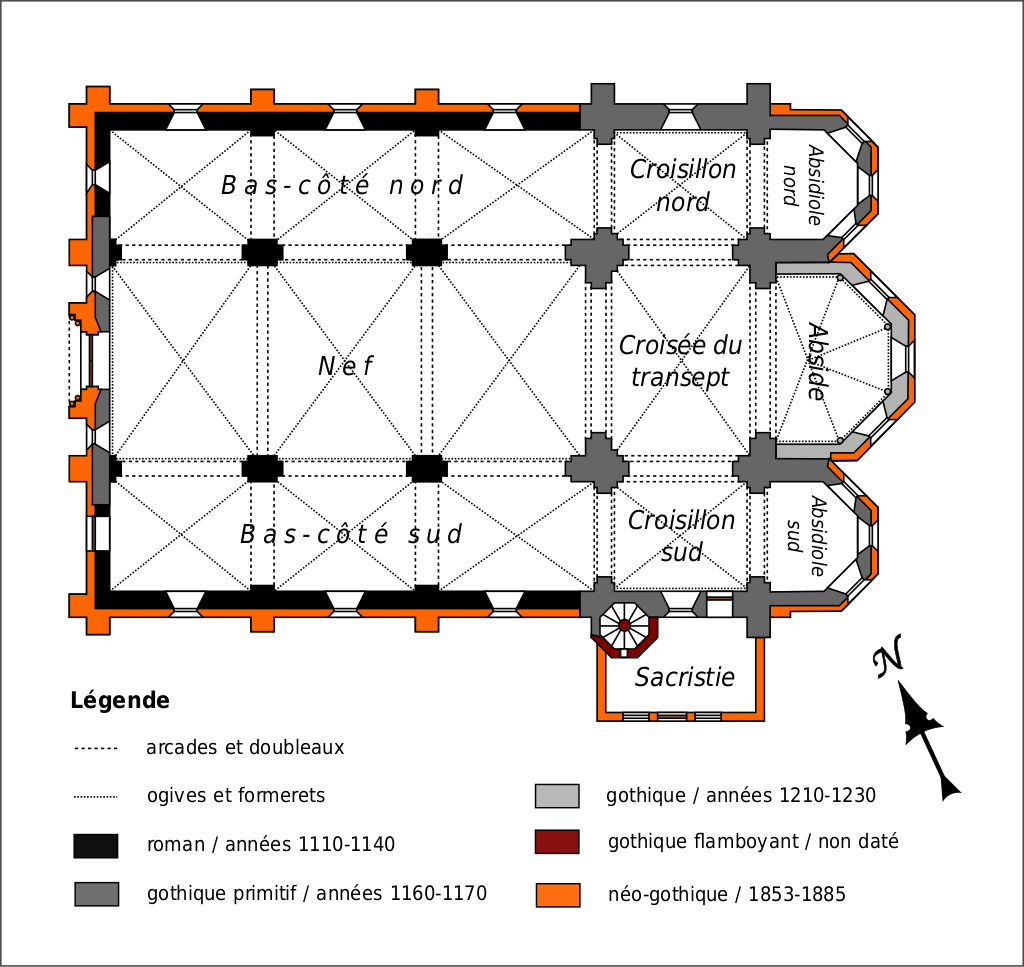 Bas-côté nord

Croisillon nord

Absidiole nord

Nef

Croisée du transept

Abside

Bas-côté sud

Croisillon sud

Absidiole sud

Sacristie

N

Légende

arcades et doubleaux

ogives et formerets

roman / années 1110-1140

gothique primitif / années 1160-1170

gothique / années 1210-1230

gothique flamboyant / non daté

néo-gothique / 1853-1885